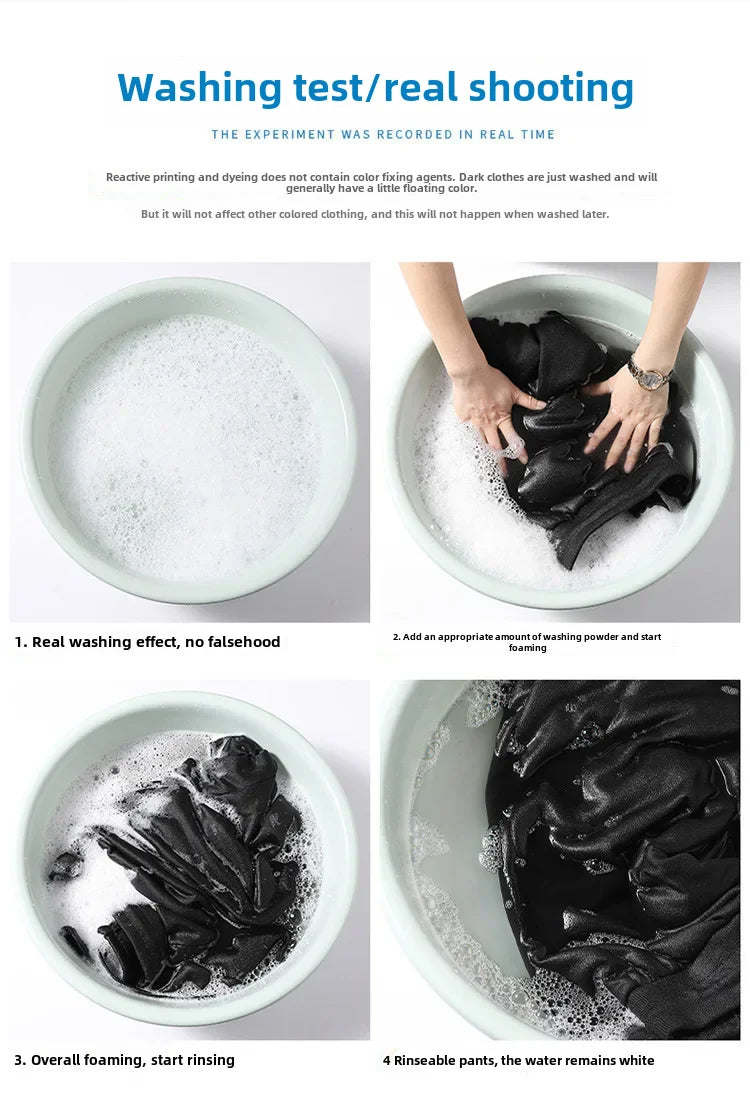 Washing test/real shooting

THE EXPERIMENT WAS RECORDED IN REAL TIME

Reactive printing and dyeing does not contain color fixing agents. Dark clothes are just washed and will generally have a little floating color.

But it will not affect other colored clothing, and this will not happen when washed later.

1. Real washing effect, no falsehood

2. Add an appropriate amount of washing powder and start foaming

3. Overall foaming, start rinsing

4 Rinseable pants, the water remains white